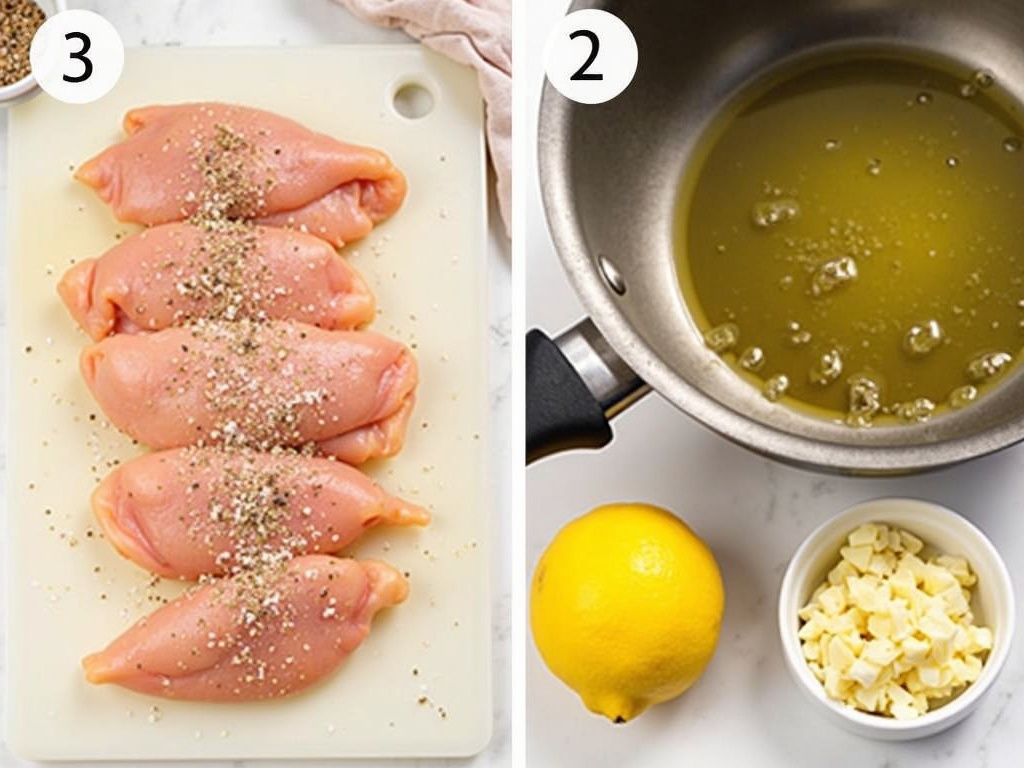 3

2