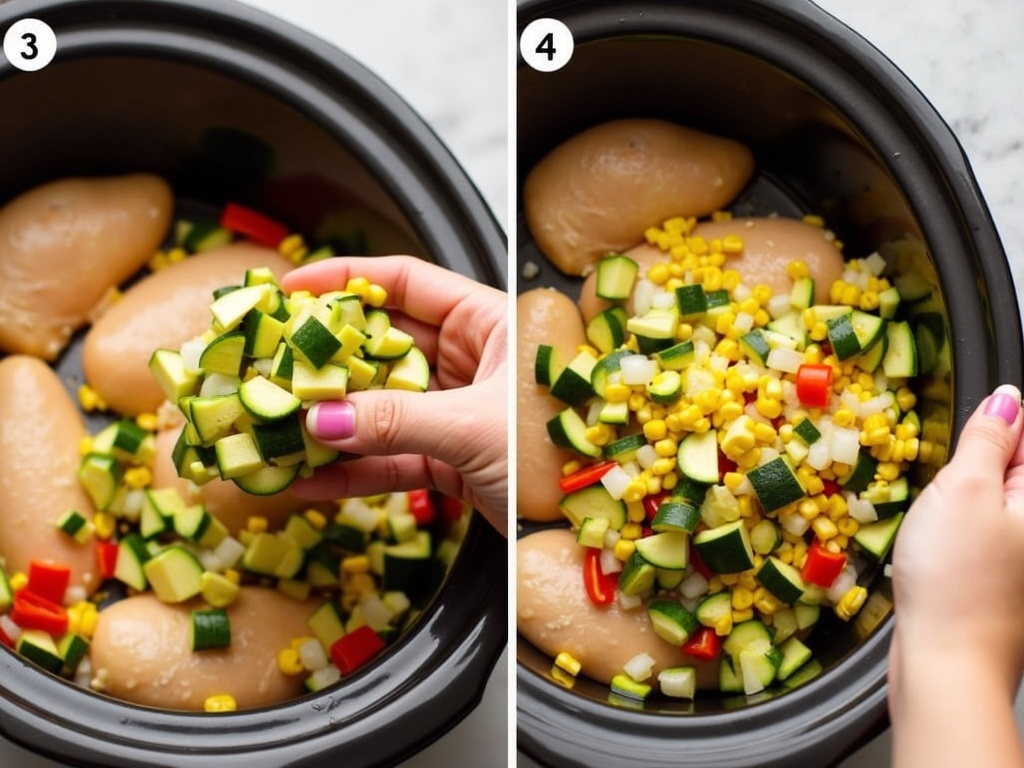 3

4